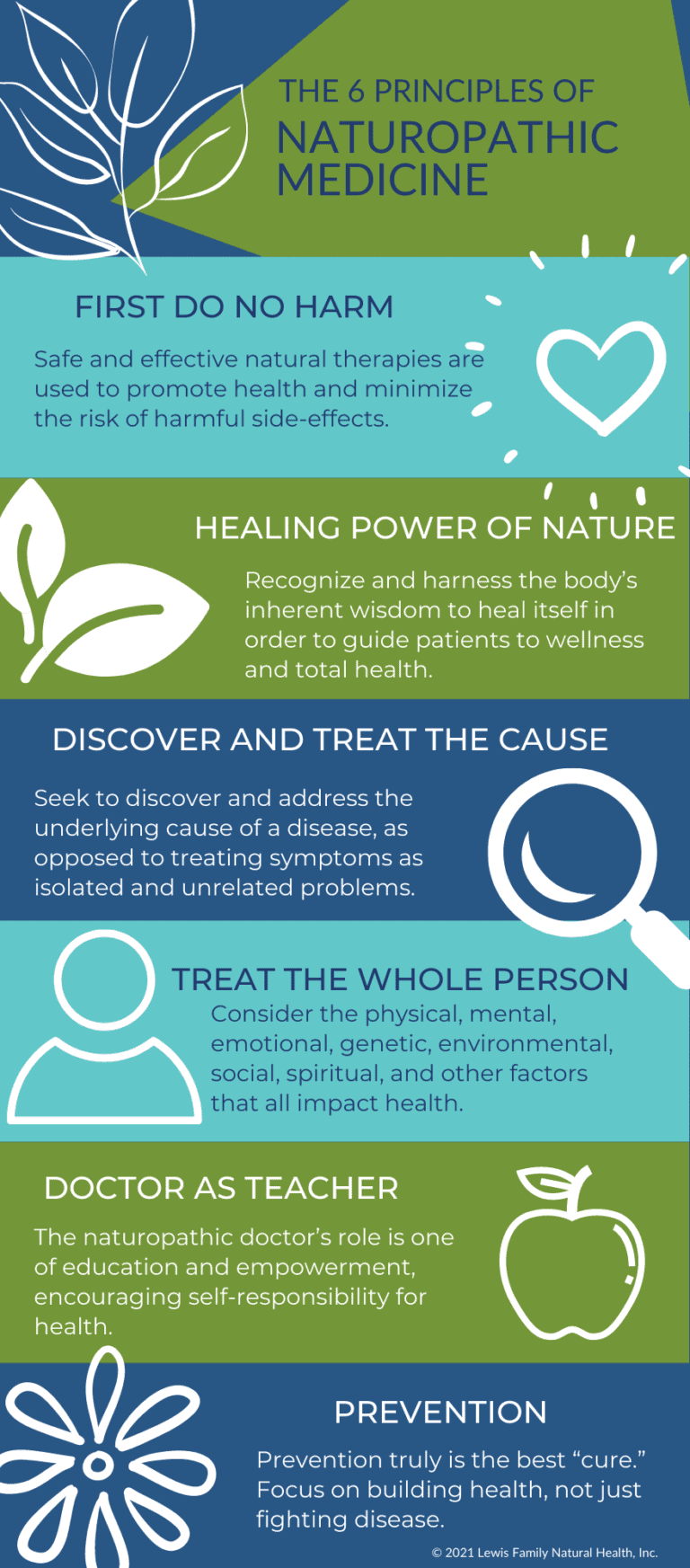 THE 6 PRINCIPLES OF
NATUROPATHIC MEDICINE

FIRST DO NO HARM

Safe and effective natural therapies are used to promote health and minimize the risk of harmful side-effects.

HEALING POWER OF NATURE

Recognize and harness the body's inherent wisdom to heal itself in order to guide patients to wellness and total health.

DISCOVER AND TREAT THE CAUSE

Seek to discover and address the underlying cause of a disease, as opposed to treating symptoms as isolated and unrelated problems.

TREAT THE WHOLE PERSON

Consider the physical, mental, emotional, genetic, environmental, social, spiritual, and other factors that all impact health.

DOCTOR AS TEACHER

The naturopathic doctor's role is one of education and empowerment, encouraging self-responsibility for health.

PREVENTION

Prevention truly is the best "cure." Focus on building health, not just fighting disease.

© 2021 Lewis Family Natural Health, Inc.